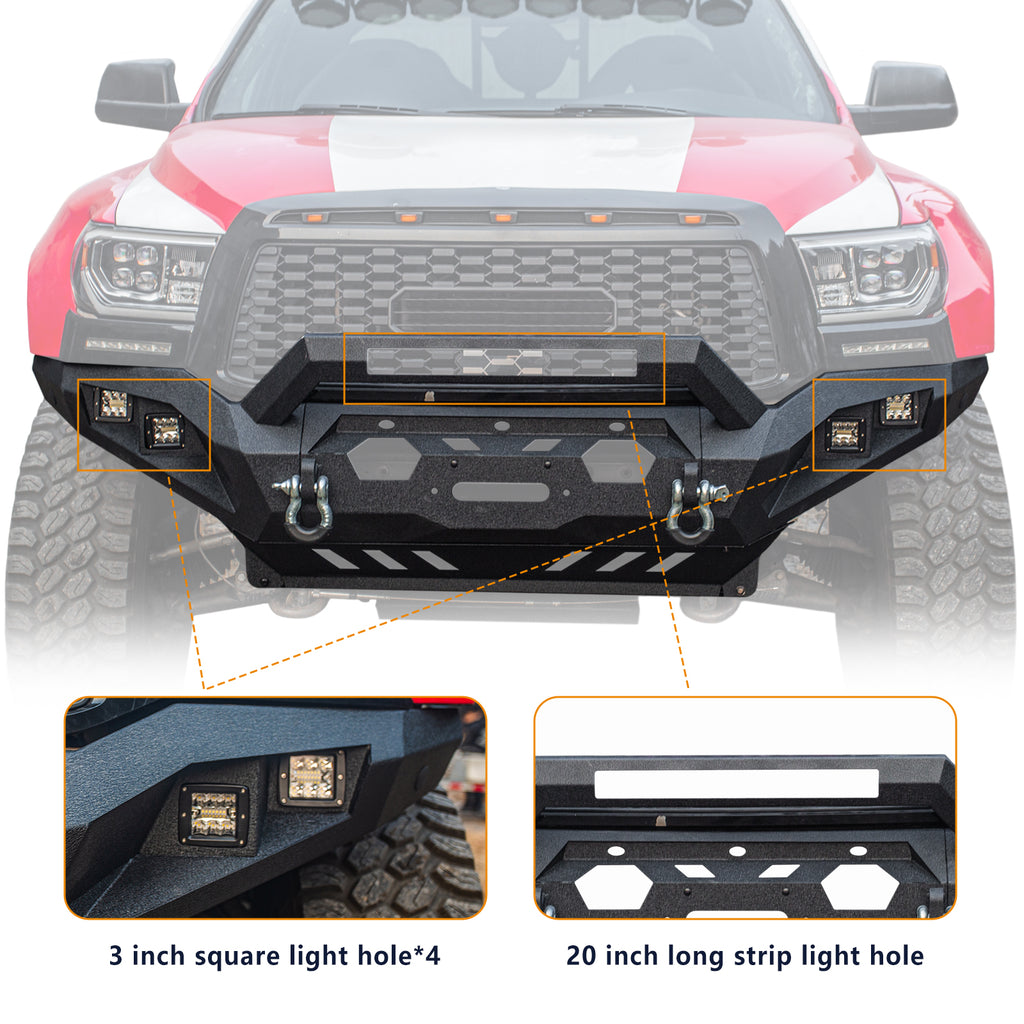 3 inch square light hole*4

20 inch long strip light hole